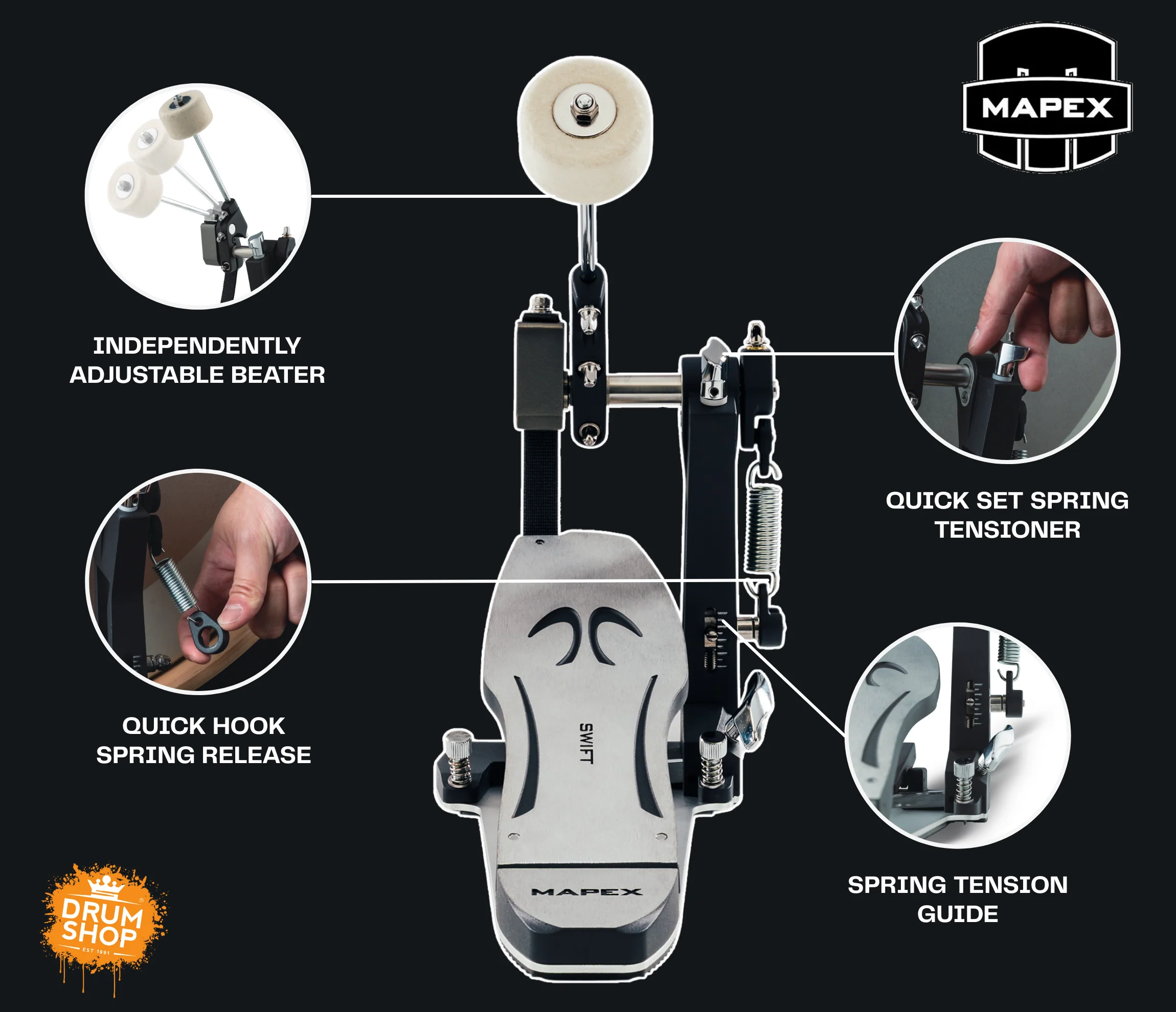 MAPEX

INDEPENDENTLY ADJUSTABLE BEATER

QUICK SET SPRING TENSIONER

QUICK HOOK SPRING RELEASE

SWIFT

MAPEX

SPRING TENSION GUIDE

DRUM SHOP
EST 1991